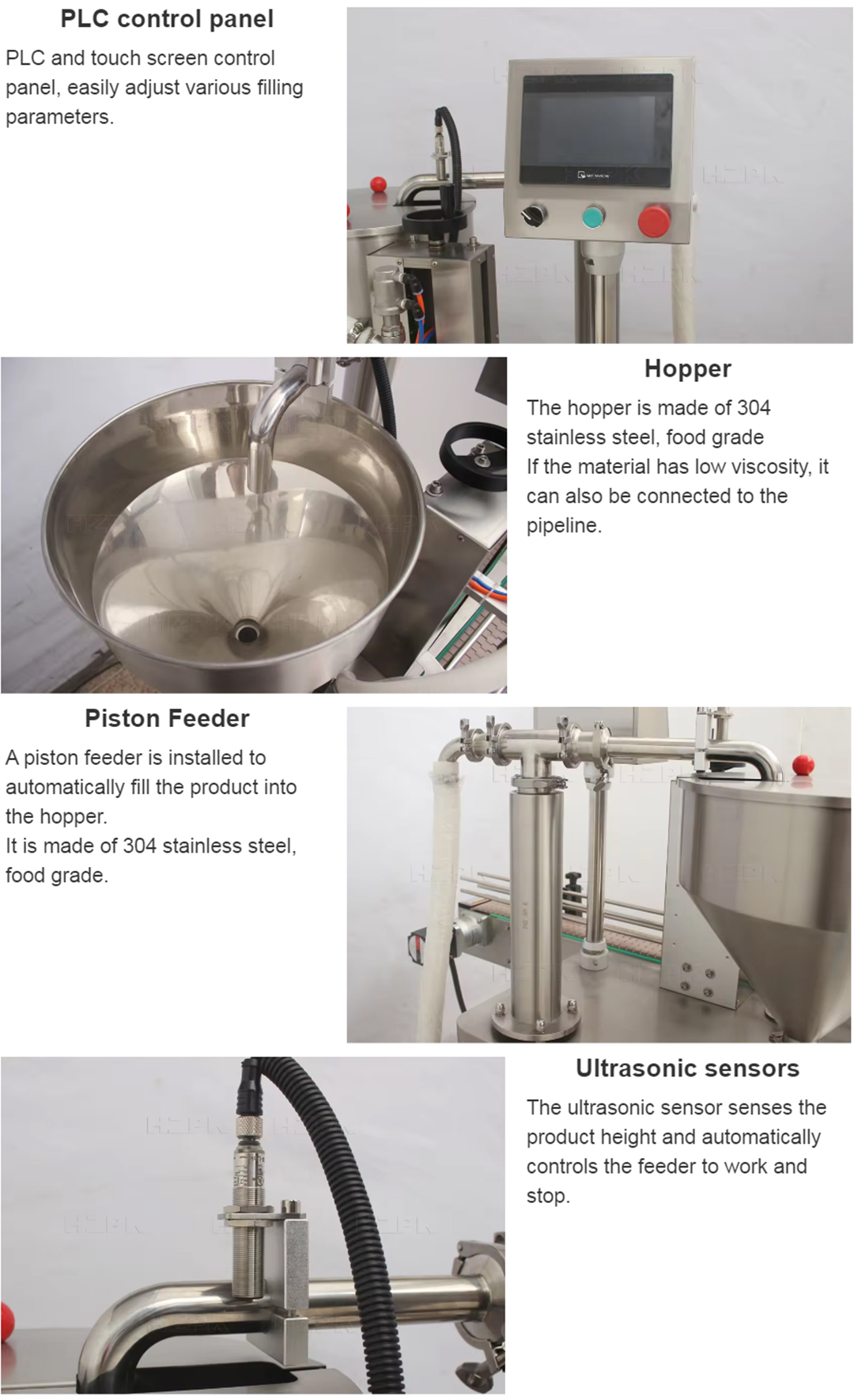 PLC control panel

PLC and touch screen control panel, easily adjust various filling parameters.

Hopper

The hopper is made of 304 stainless steel, food grade
If the material has low viscosity, it can also be connected to the pipeline.

Piston Feeder

A piston feeder is installed to automatically fill the product into the hopper.
It is made of 304 stainless steel, food grade.

Ultrasonic sensors

The ultrasonic sensor senses the product height and automatically controls the feeder to work and stop.