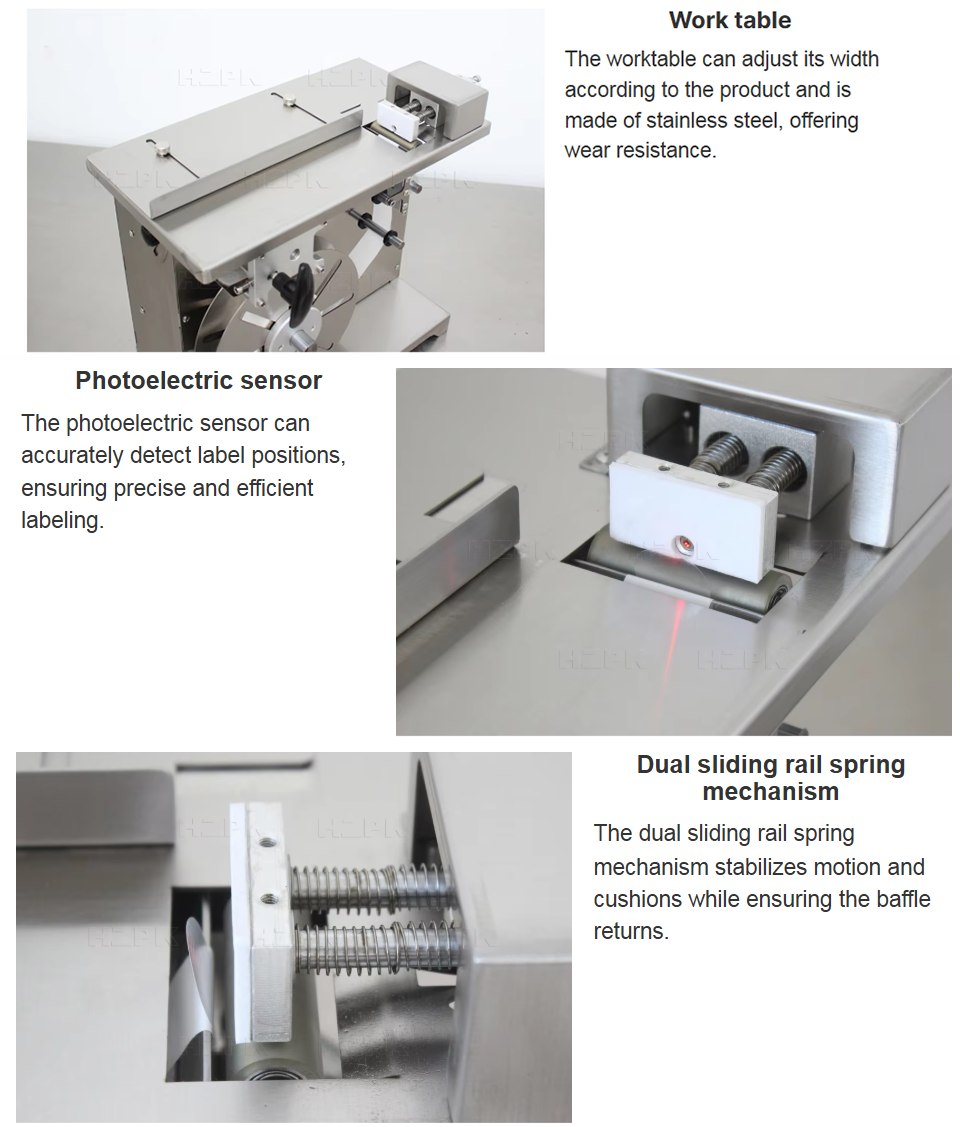 Work table

The worktable can adjust its width according to the product and is made of stainless steel, offering wear resistance.

Photoelectric sensor

The photoelectric sensor can accurately detect label positions, ensuring precise and efficient labeling.

Dual sliding rail spring mechanism

The dual sliding rail spring mechanism stabilizes motion and cushions while ensuring the baffle returns.