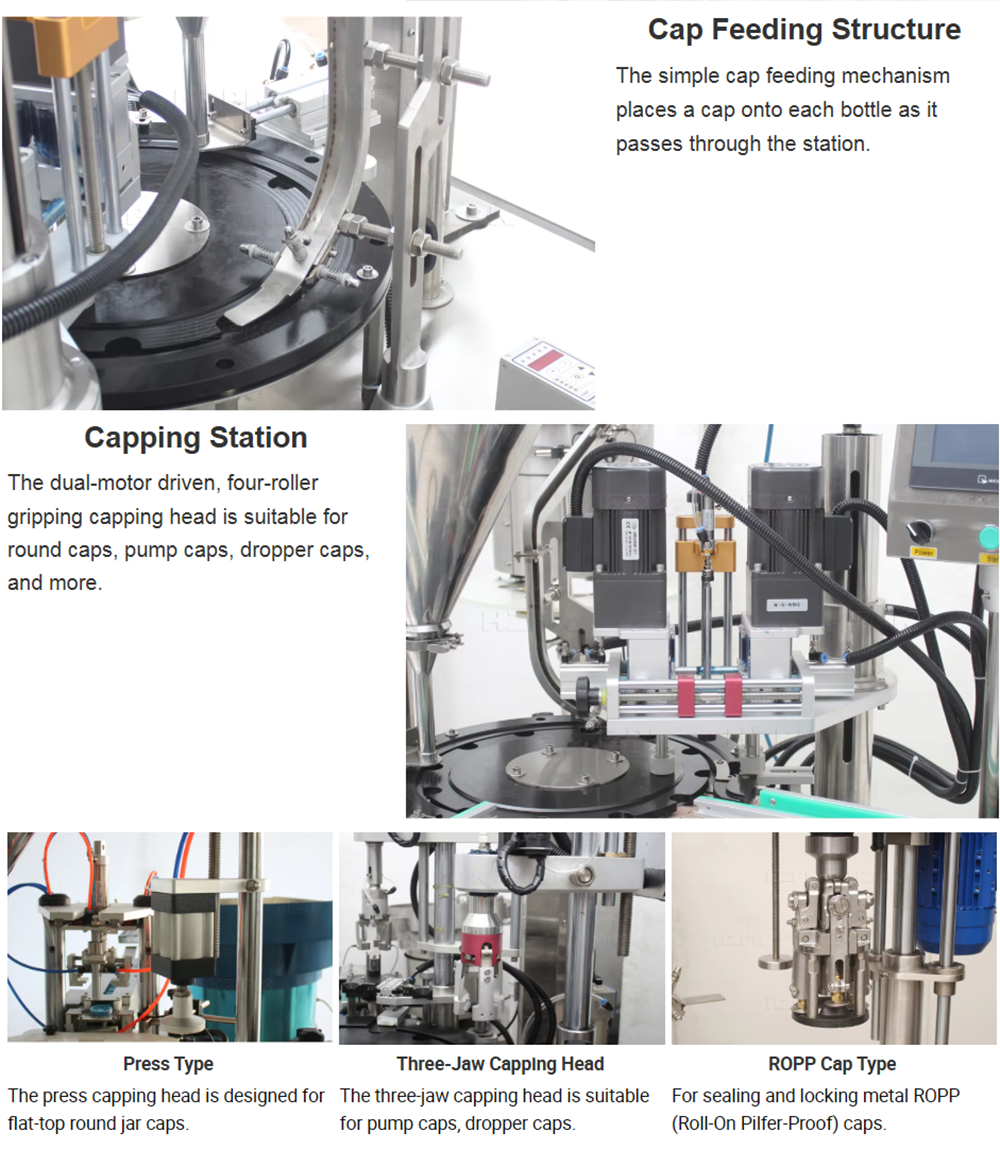 Cap Feeding Structure

The simple cap feeding mechanism places a cap onto each bottle as it passes through the station.

Capping Station

The dual-motor driven, four-roller gripping capping head is suitable for round caps, pump caps, dropper caps, and more.

Power

Press Type

The press capping head is designed for flat-top round jar caps.

Three-Jaw Capping Head

The three-jaw capping head is suitable for pump caps, dropper caps.

ROPP Cap Type

For sealing and locking metal ROPP (Roll-On Pilfer-Proof) caps.